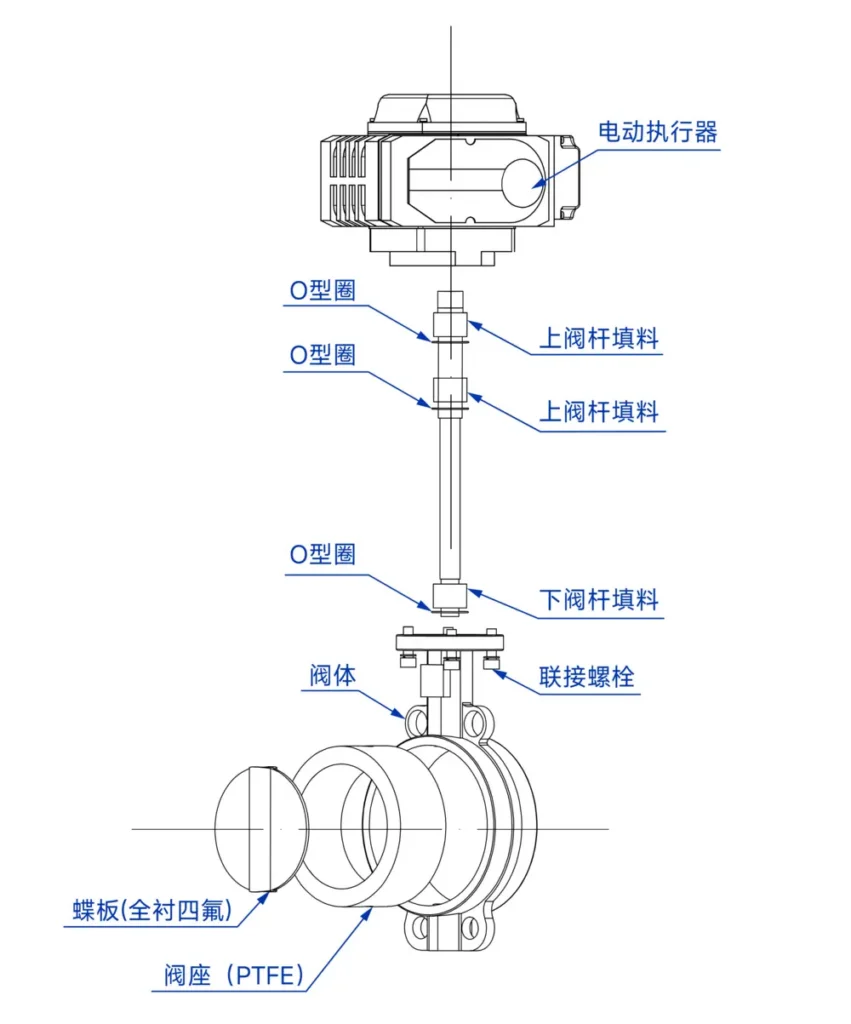 电动执行器

O型圈

上阀杆填料

O型圈

上阀杆填料

O型圈

下阀杆填料

阀体

联接螺栓

蝶板(全衬四氟)

阀座（PTFE)