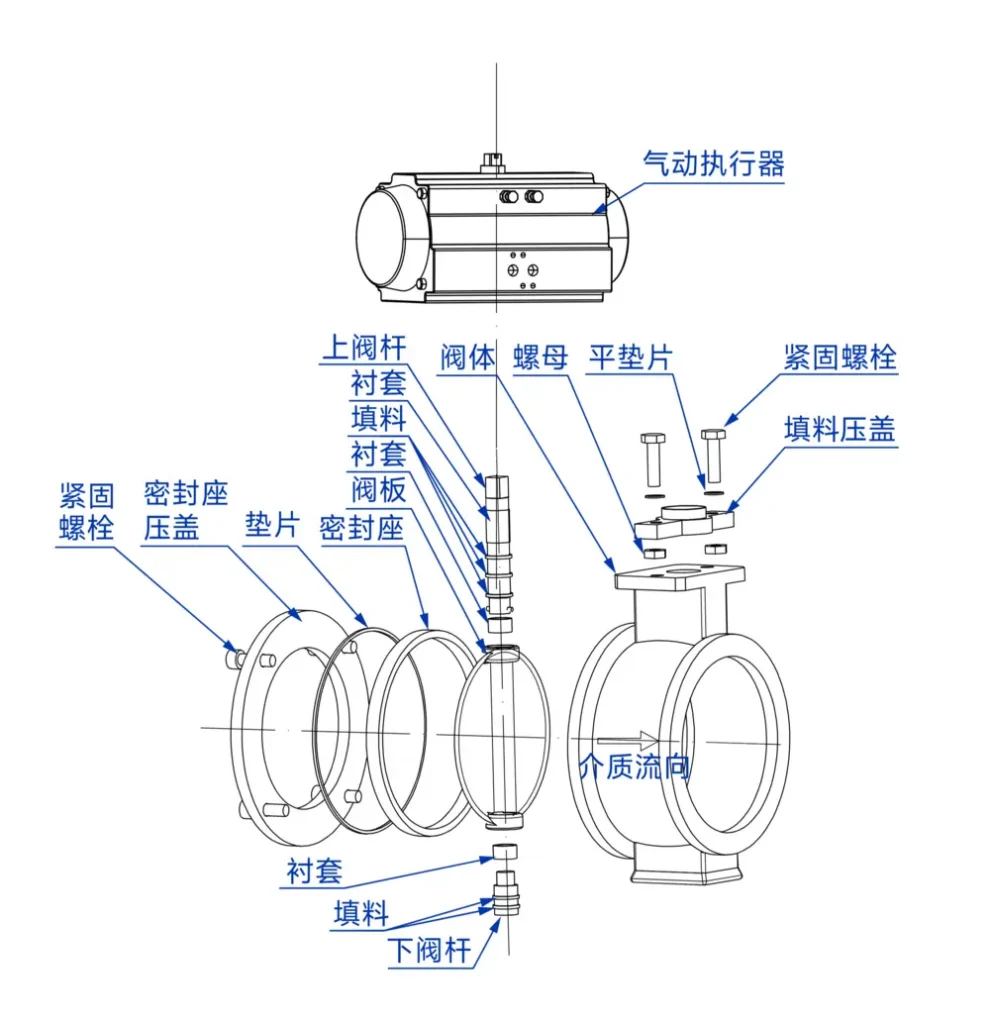 气动执行器

上阀杆
衬套
填料
衬套
阀板

阀体
螺母
平垫片
紧固螺栓
填料压盖

紧固螺栓
密封座压盖
垫片
密封座

介质流向

衬套
填料
下阀杆