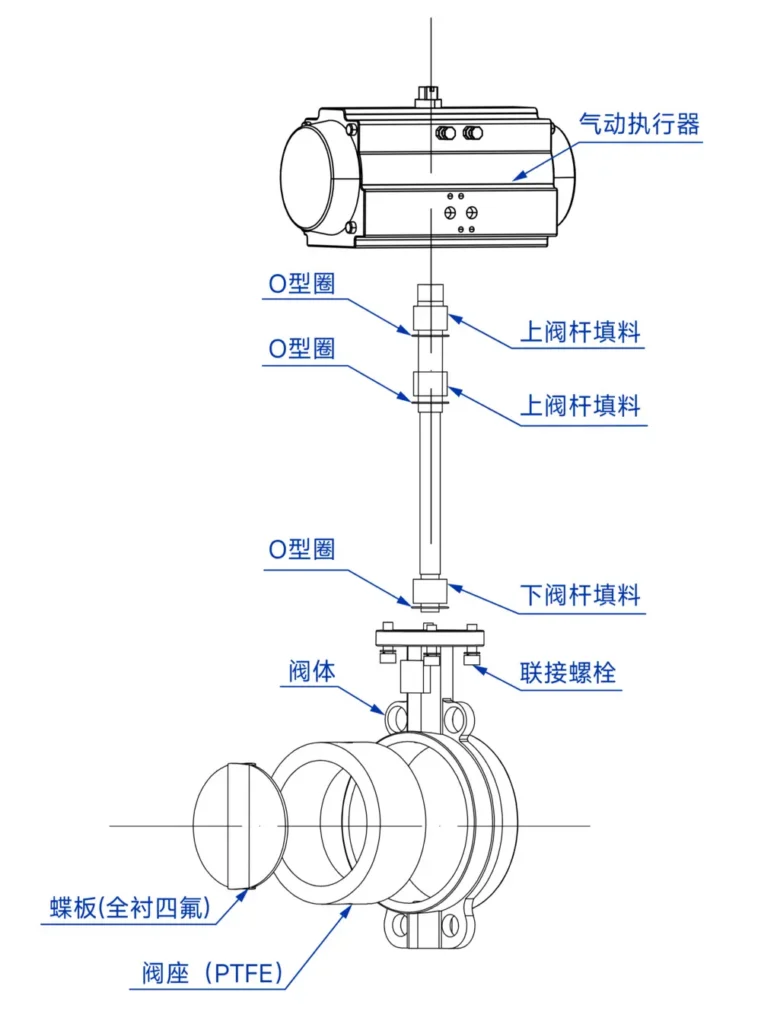 气动执行器

O型圈

上阀杆填料

O型圈

上阀杆填料

O型圈

下阀杆填料

阀体

联接螺栓

蝶板(全衬四氟)

阀座（PTFE）