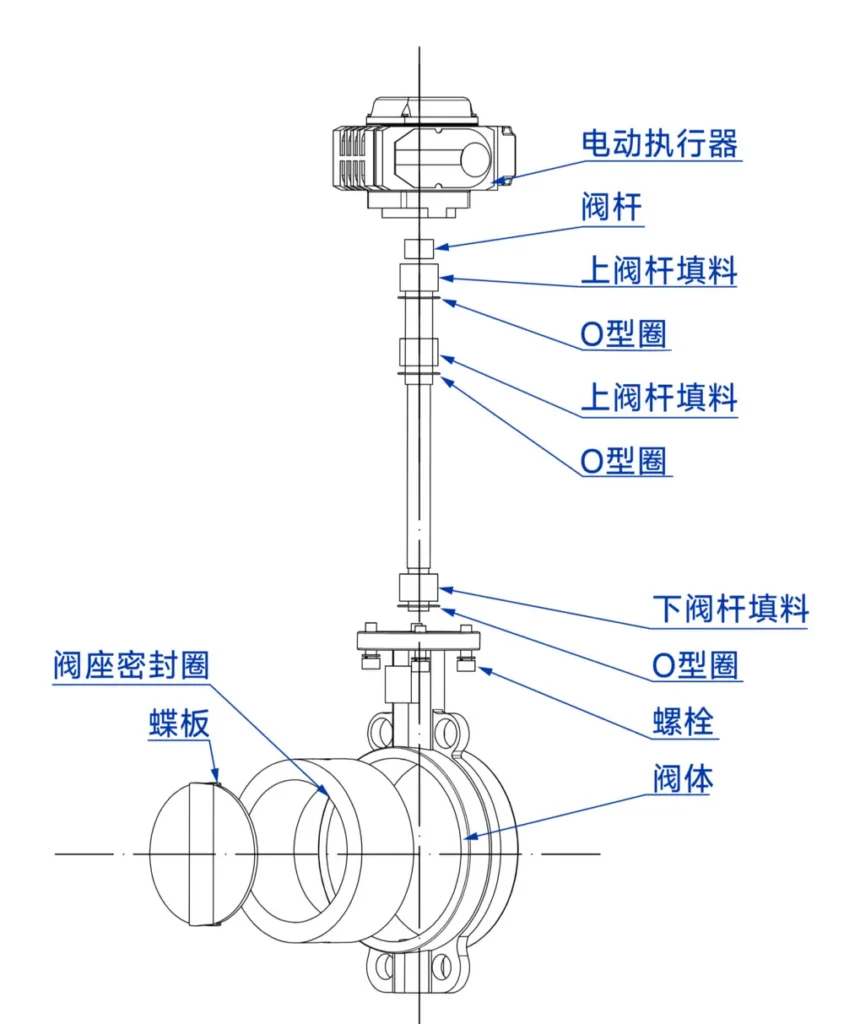 电动执行器
阀杆
上阀杆填料
O型圈
上阀杆填料
O型圈
下阀杆填料
O型圈
螺栓
阀体
阀座密封圈
蝶板