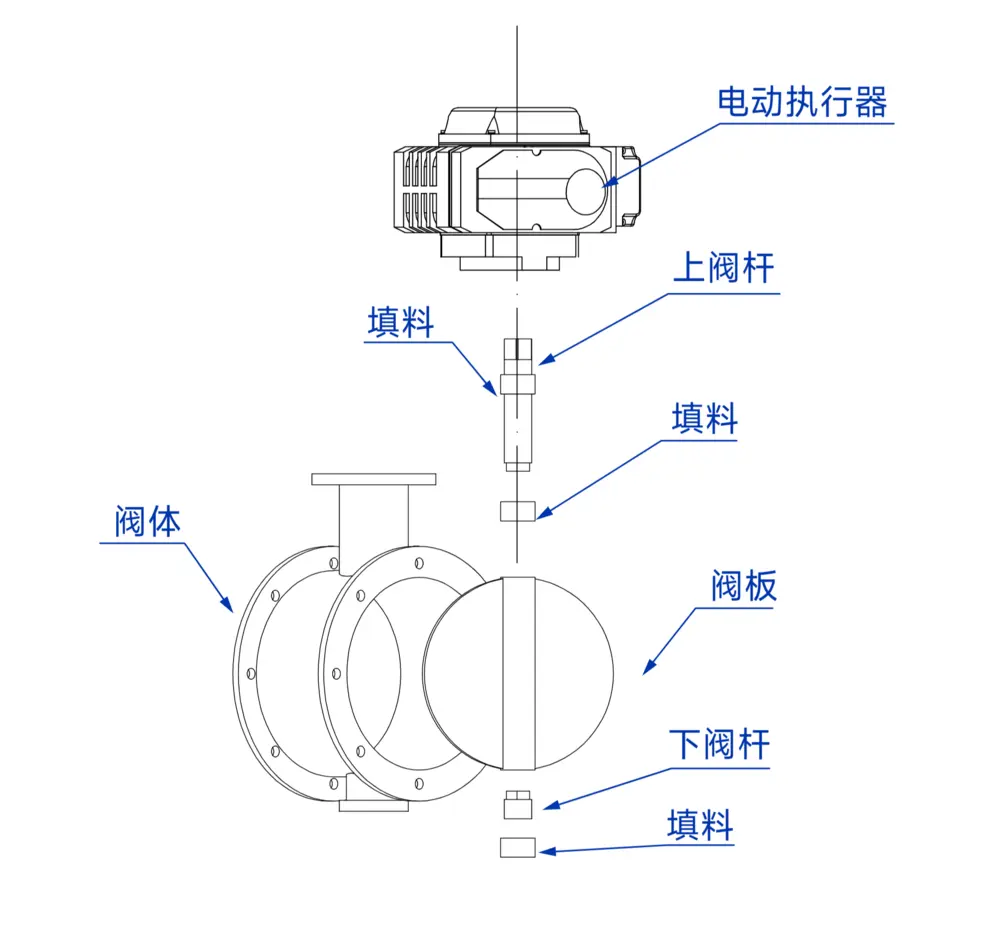 电动执行器

上阀杆

填料

填料

阀体

阀板

下阀杆

填料