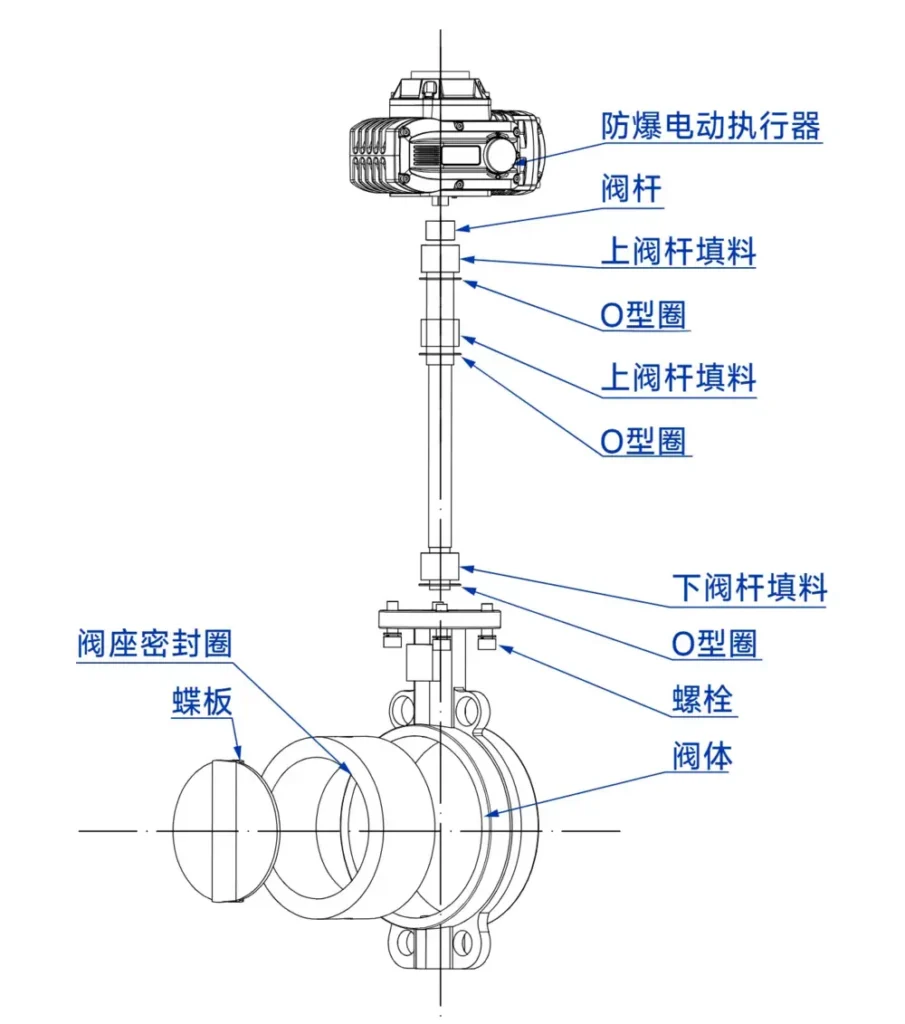 防爆电动执行器

阀杆

上阀杆填料

O型圈

上阀杆填料

O型圈

下阀杆填料

O型圈

螺栓

阀体

阀座密封圈

蝶板