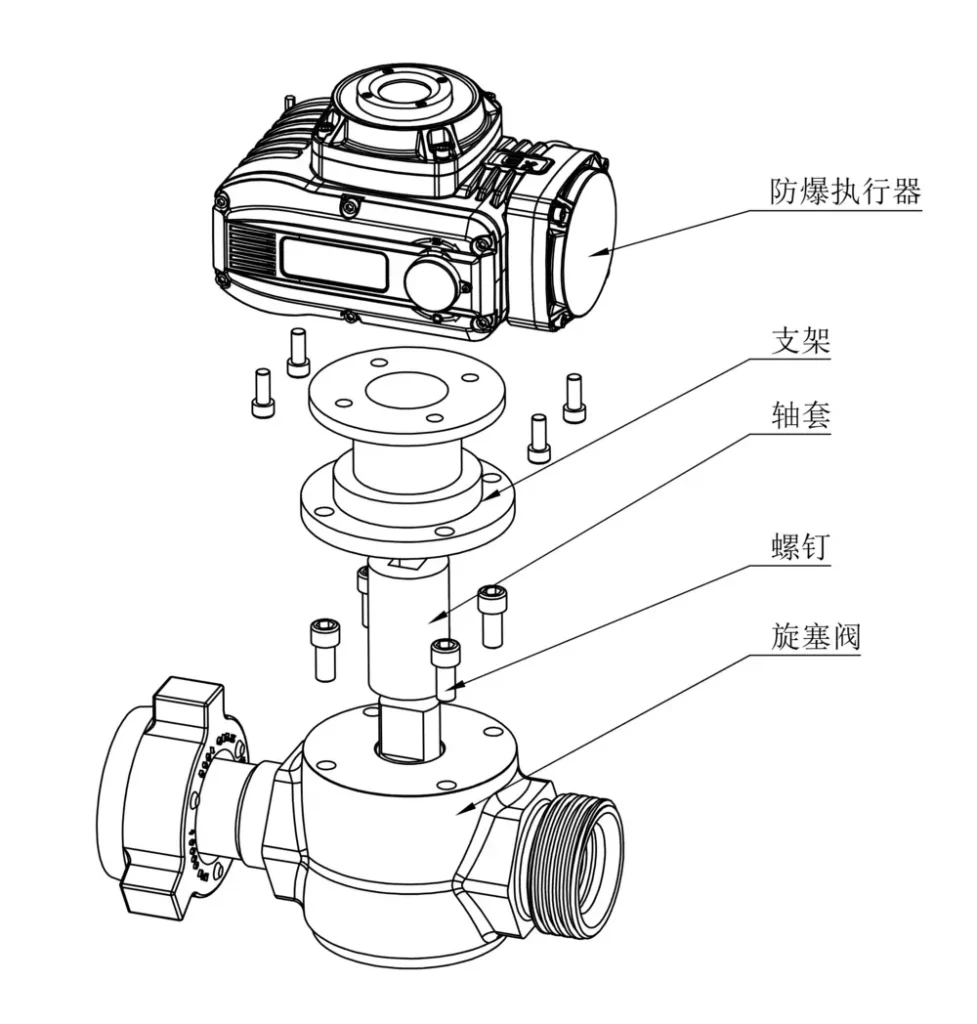 防爆执行器

支架

轴套

螺钉

旋塞阀