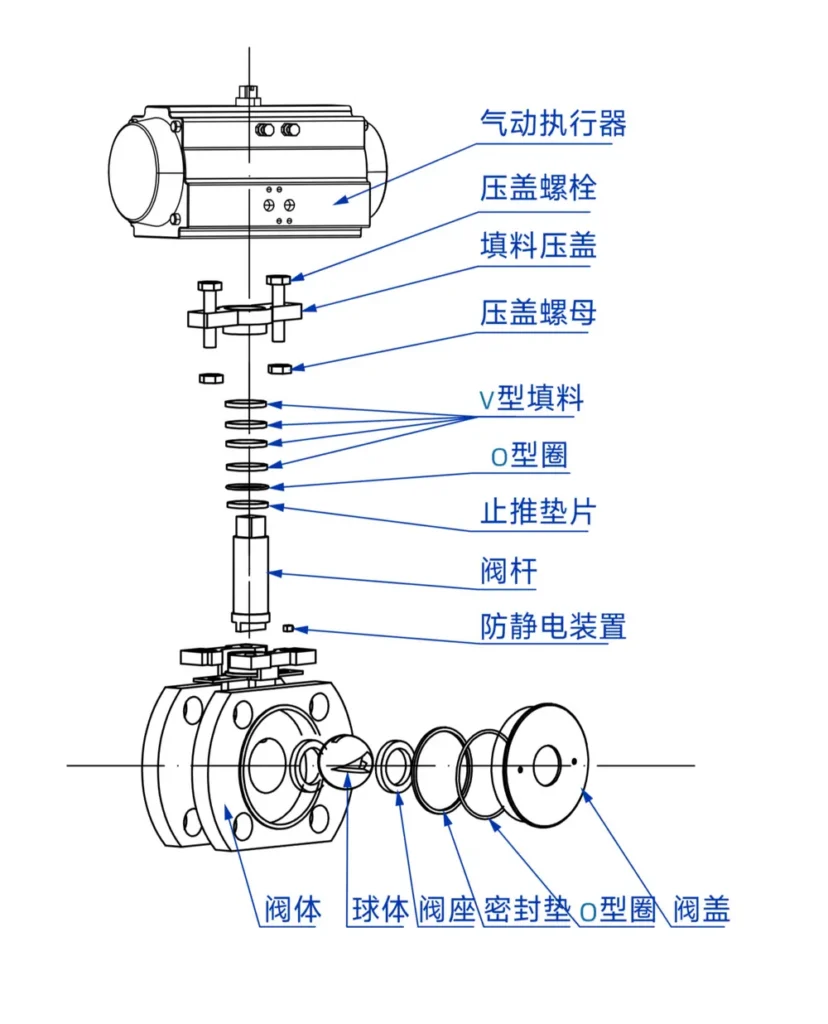 气动执行器
压盖螺栓
填料压盖
压盖螺母
V型填料
O型圈
止推垫片
阀杆
防静电装置
阀体
球体
阀座
密封垫
O型圈
阀盖