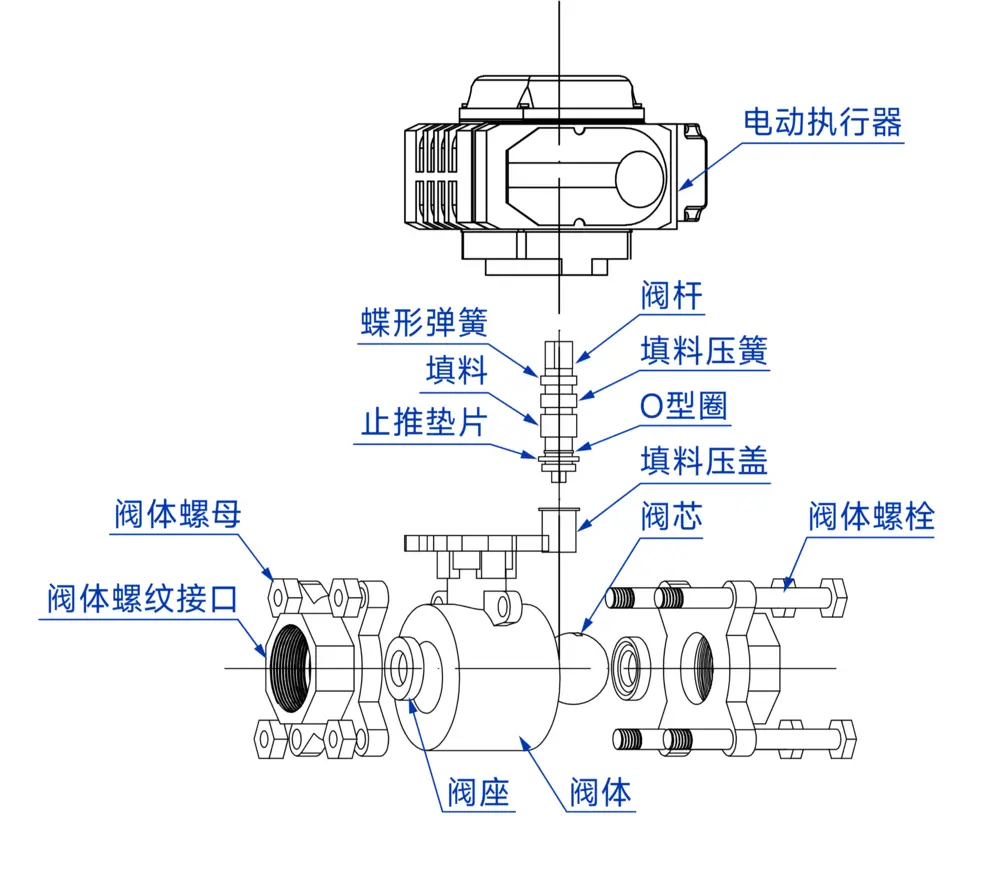 电动执行器

阀杆

蝶形弹簧

填料压簧

填料

O型圈

止推垫片

填料压盖

阀体螺母

阀芯

阀体螺栓

阀体螺纹接口

阀座

阀体