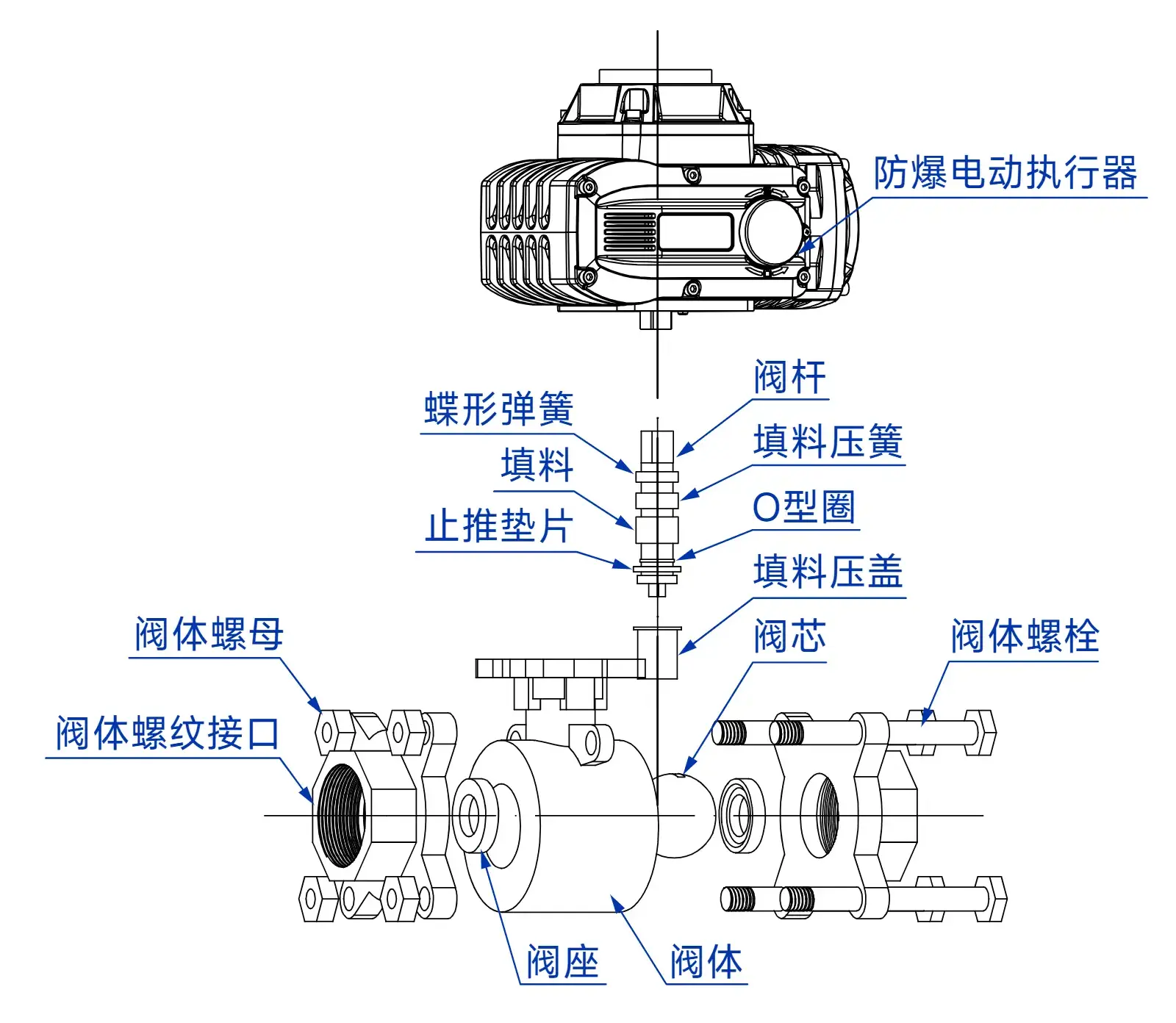 防爆电动执行器

阀杆

蝶形弹簧

填料压簧

填料

O型圈

止推垫片

填料压盖

阀体螺母

阀芯

阀体螺栓

阀体螺纹接口

阀座

阀体