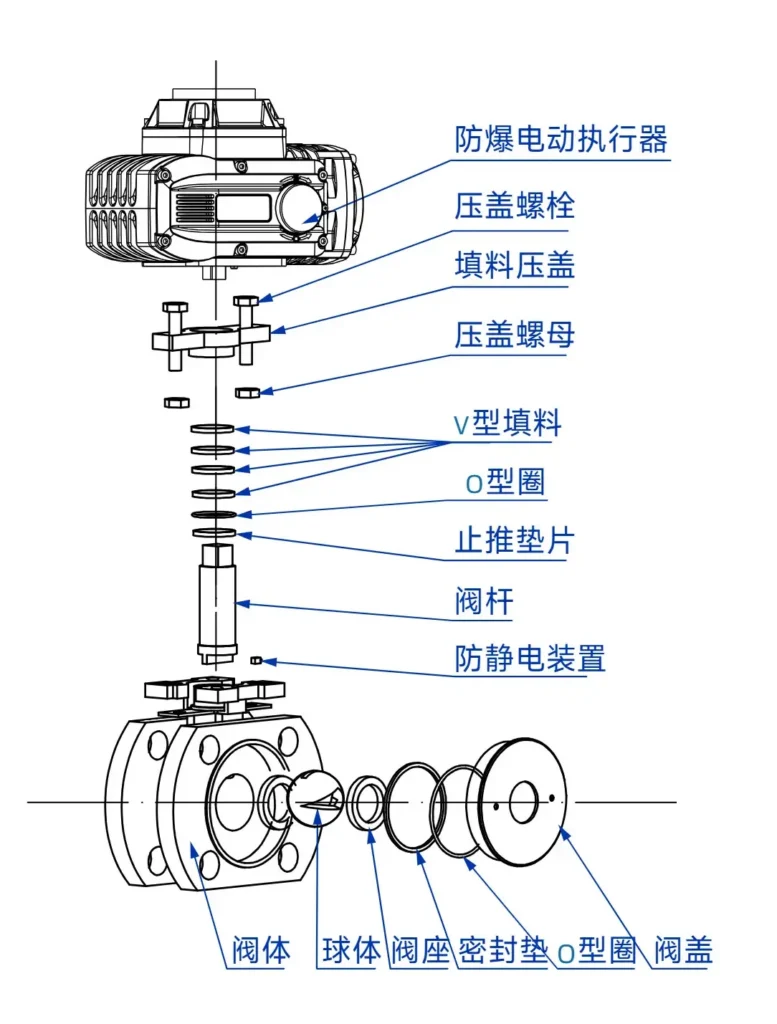 防爆电动执行器
压盖螺栓
填料压盖
压盖螺母
V型填料
O型圈
止推垫片
阀杆
防静电装置
阀体 球体 阀座 密封垫 O型圈 阀盖