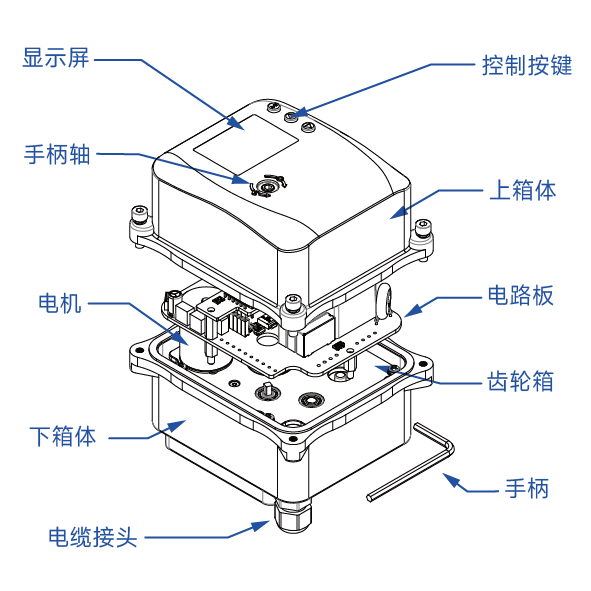 显示屏

控制按键

手柄轴

上箱体

电机

电路板

齿轮箱

下箱体

手柄

电缆接头