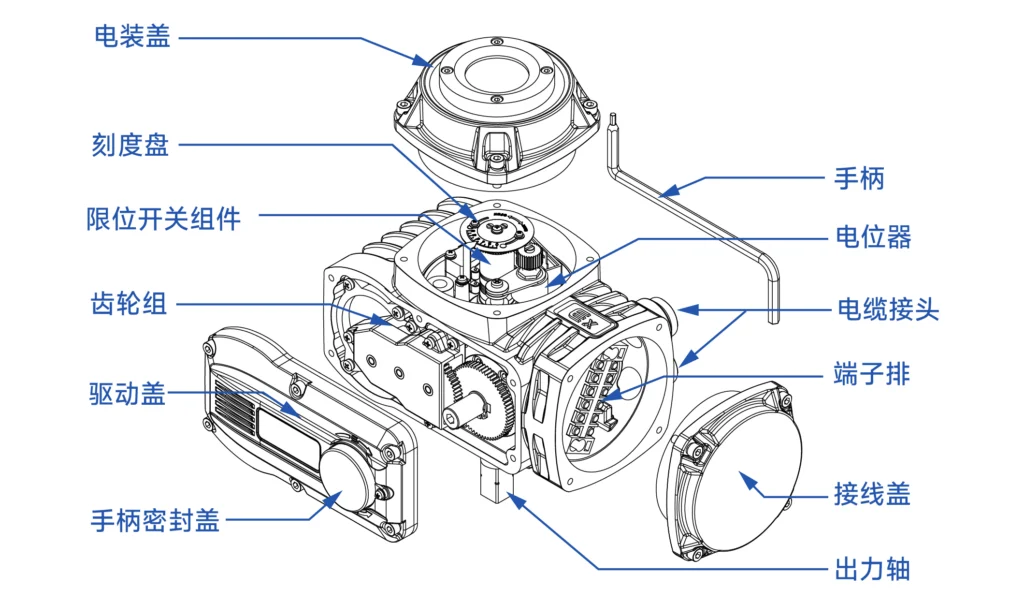 电装盖

刻度盘

限位开关组件

齿轮组

驱动盖

手柄密封盖

手柄

电位器

电缆接头

端子排

接线盖

出力轴

EX